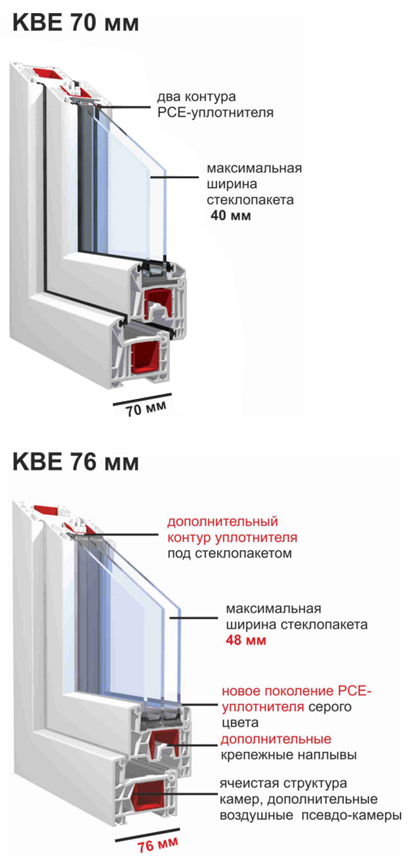 KBE 70 мм

два контура PCE-уплотнителя

максимальная ширина стеклопакета 40 мм

70 мм

KBE 76 мм

дополнительный контур уплотнителя под стеклопакетом

максимальная ширина стеклопакета 48 мм

новое поколение PCE-уплотнителя серого цвета

дополнительные крепежные наплывы

ячеистая структура камер, дополнительные воздушные псевдо-камеры

76 мм